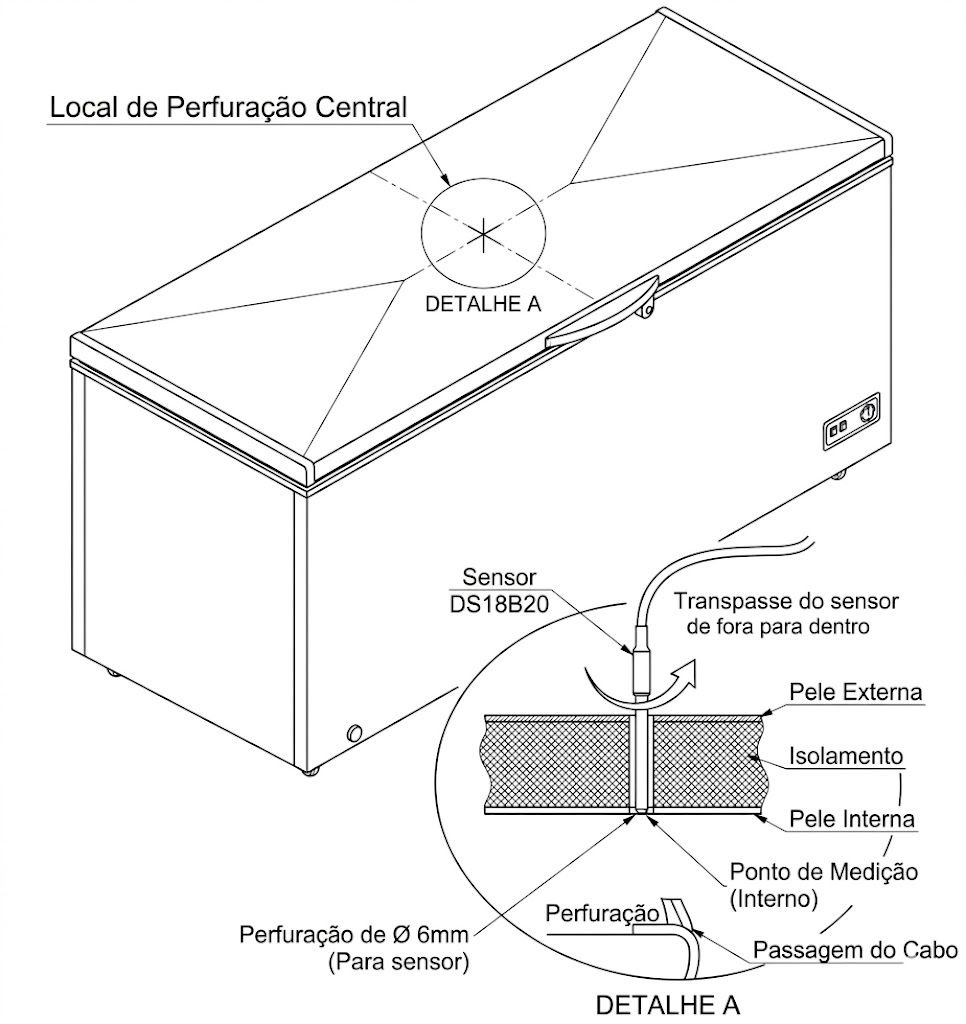 Local de Perfuração Central

DETALHE A

Sensor
DS18B20

Transpasse do sensor
de fora para dentro

Pele Externa

Isolamento

Pele Interna

Ponto de Medição
(Interno)

Perfuração de Ø 6mm
(Para sensor)

Perfuração

Passagem do Cabo

DETALHE A